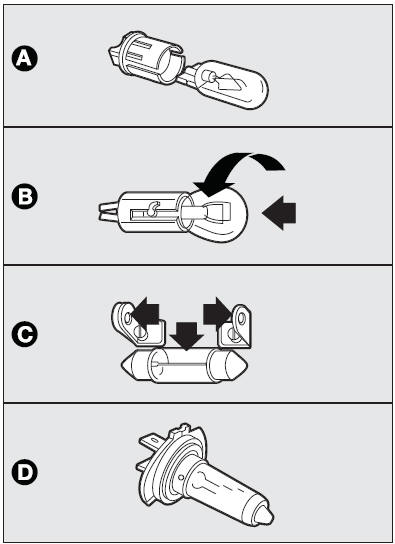 A

B

C

D