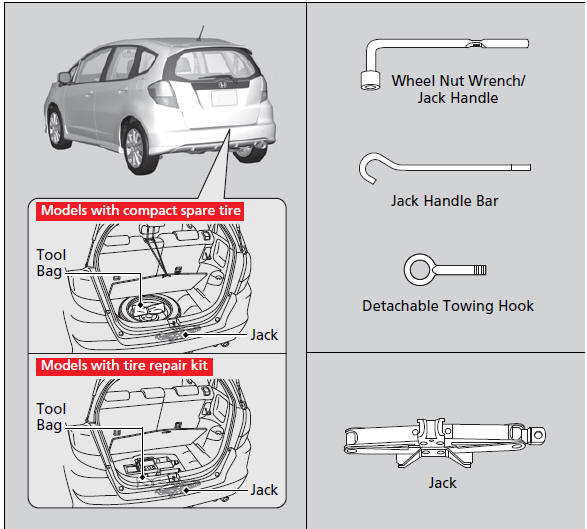 Models with compact spare tire

Tool Bag

Jack

Models with tire repair kit

Tool Bag

Jack

Wheel Nut Wrench/ Jack Handle

Jack Handle Bar

Detachable Towing Hook

Jack