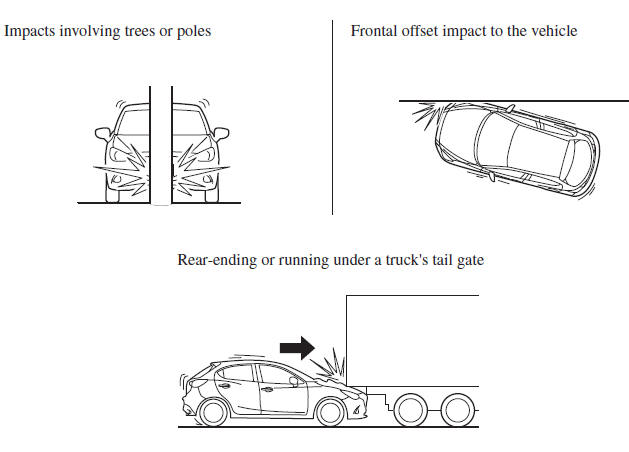 Impacts involving trees or poles

Frontal offset impact to the vehicle

Rear-ending or running under a truck's tail gate