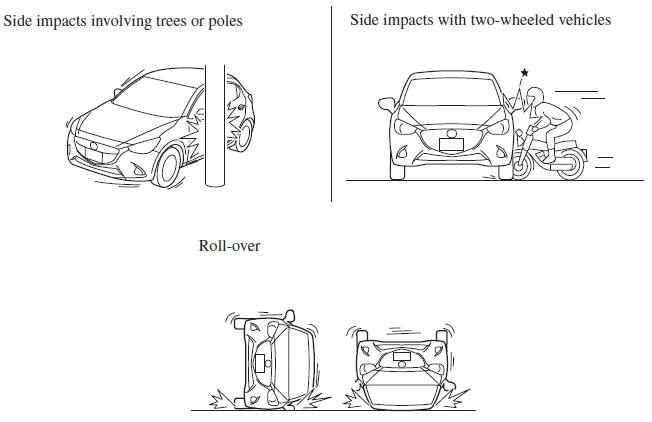 Side impacts involving trees or poles

Side impacts with two-wheeled vehicles

Roll-over