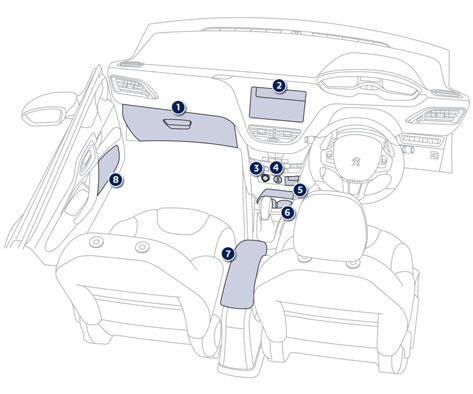 1
2
3
4
5
6
7
8